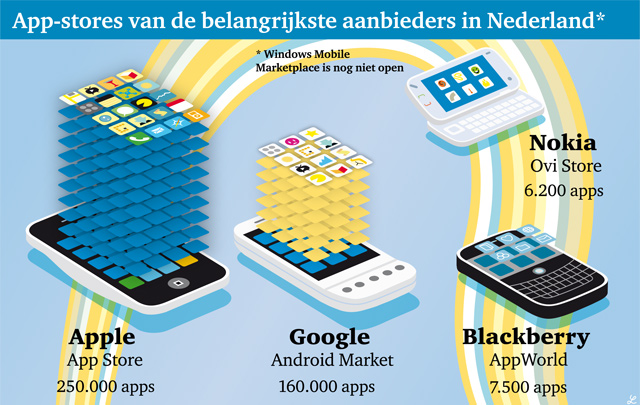 App-stores van de belangrijkste aanbieders in Nederland*

* Windows Mobile Marketplace is nog niet open

Nokia
Ovi Store
6.200 apps

Apple
App Store
250.000 apps

Google
Android Market
160.000 apps

Blackberry
AppWorld
7.500 apps